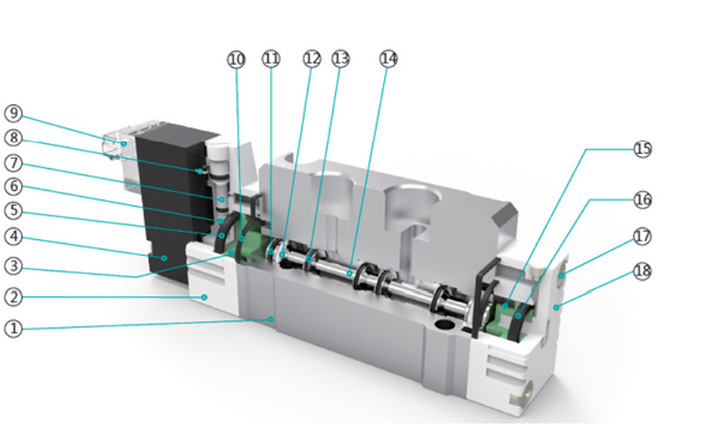 10
11
12
13
14
9
8
7
6
5
4
3
2
1
15
16
17
18